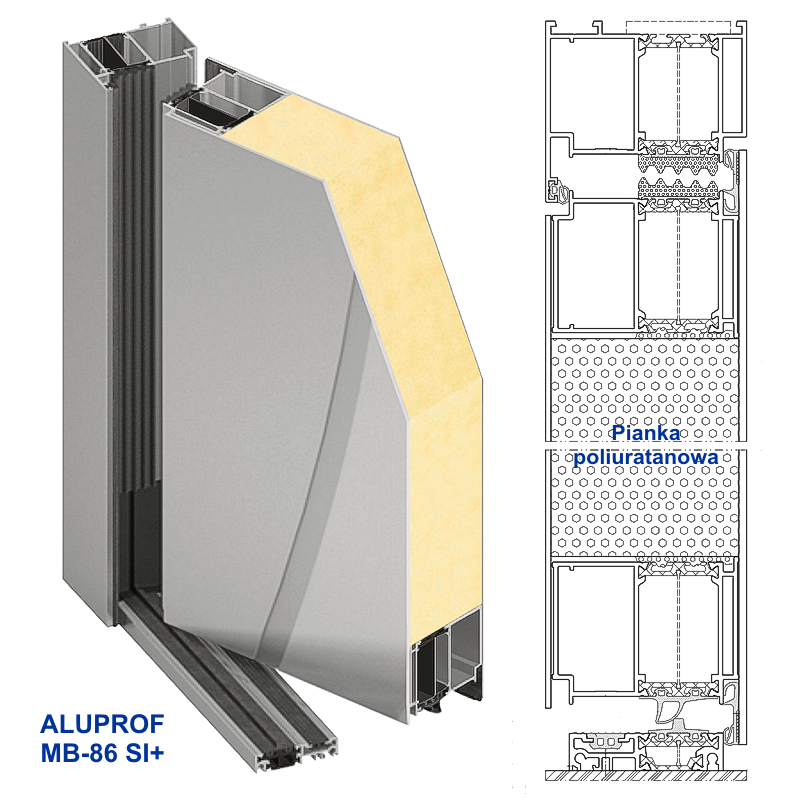 Pianka poliuratanowa

ALUPROF MB-86 SI+